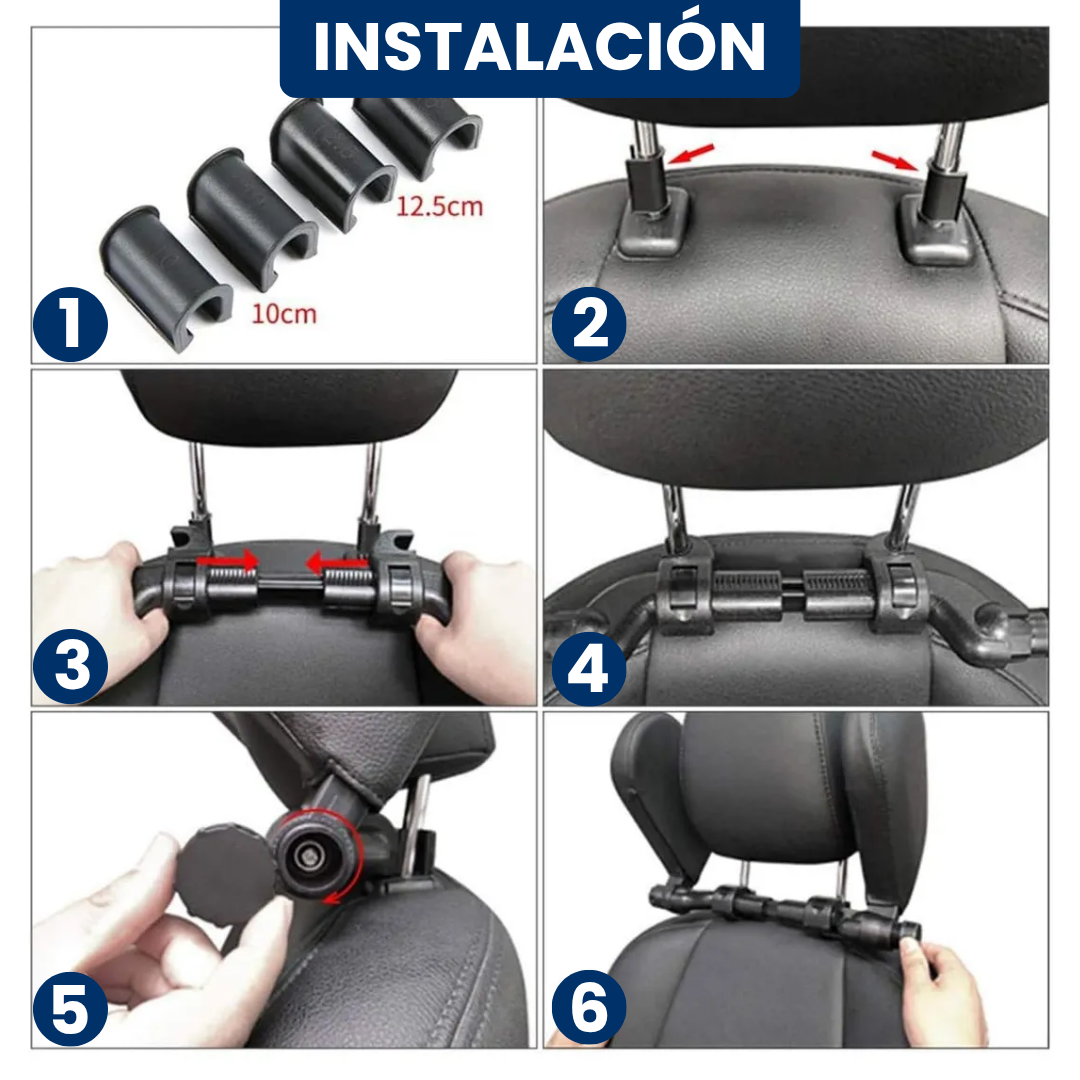 INSTALACIÓN

12.5cm

10cm

1

2

3

4

5

6