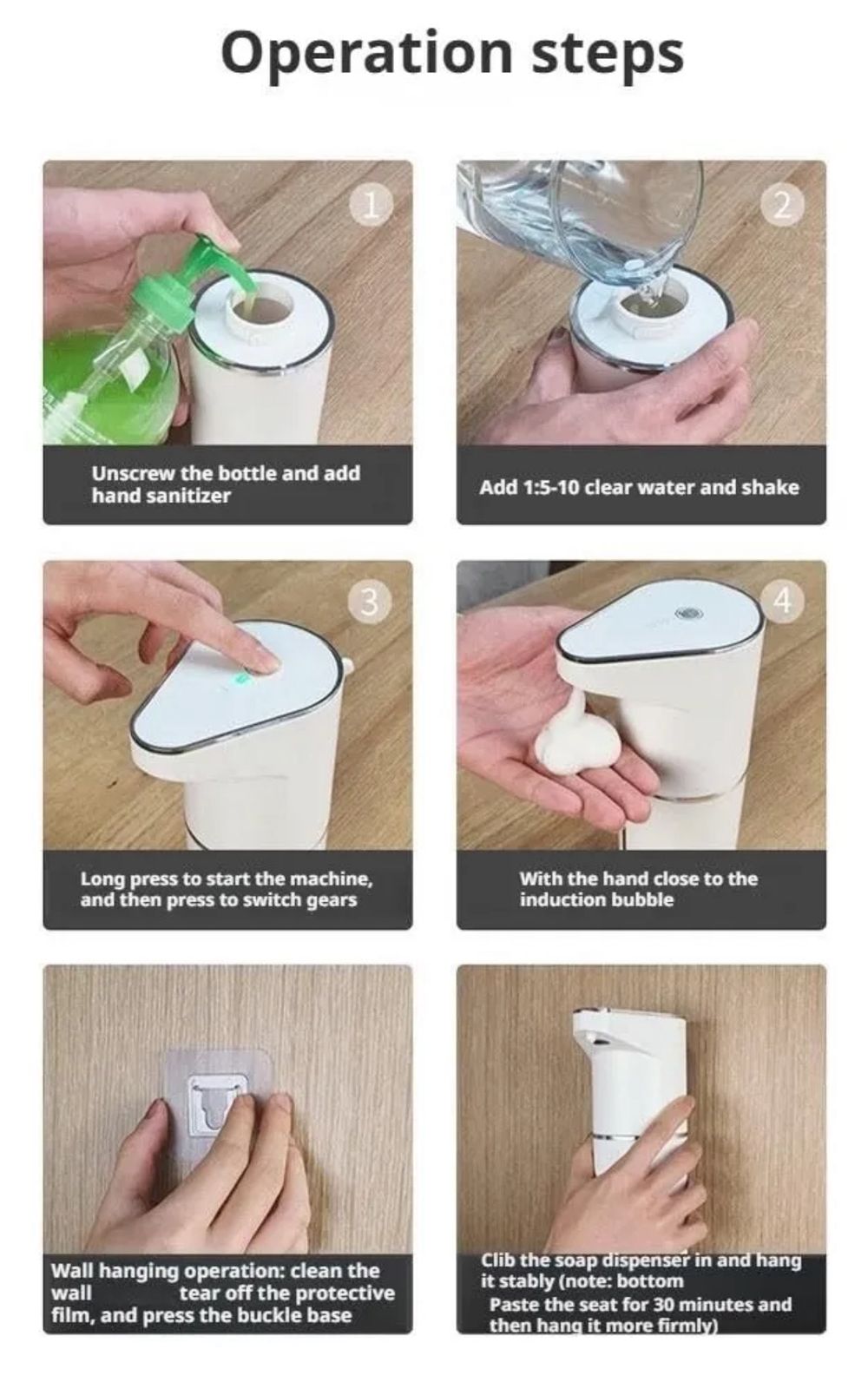 Operation steps

1

Unscrew the bottle and add hand sanitizer

2

Add 1:5-10 clear water and shake

3

Long press to start the machine, and then press to switch gears

4

With the hand close to the induction bubble

Wall hanging operation: clean the wall tear off the protective film, and press the buckle base

Clib the soap dispenser in and hang it stably (note: bottom Paste the seat for 30 minutes and then hang it more firmly)